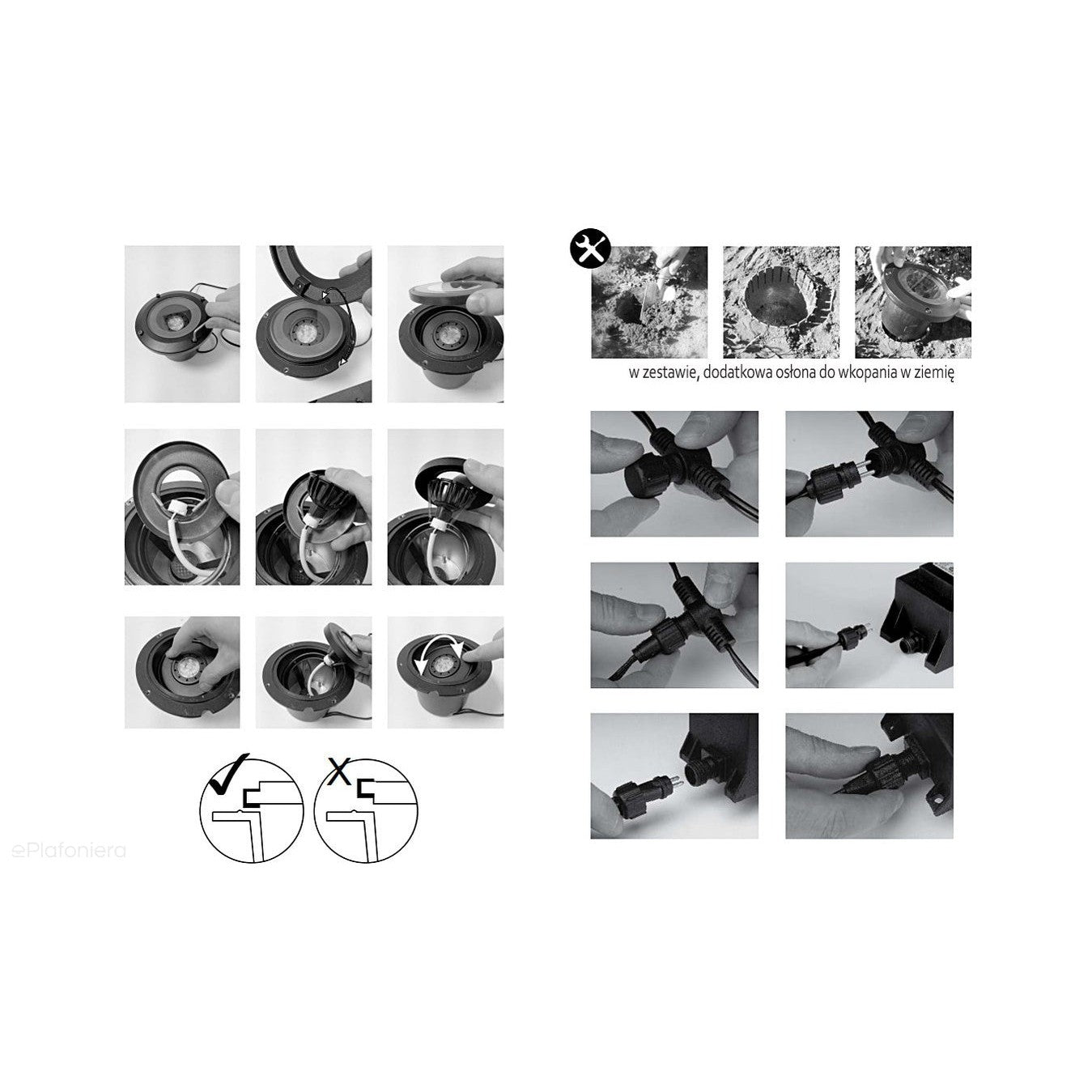 w zestawie, dodatkowa osłona do wkopania w ziemię

ePlafoniera