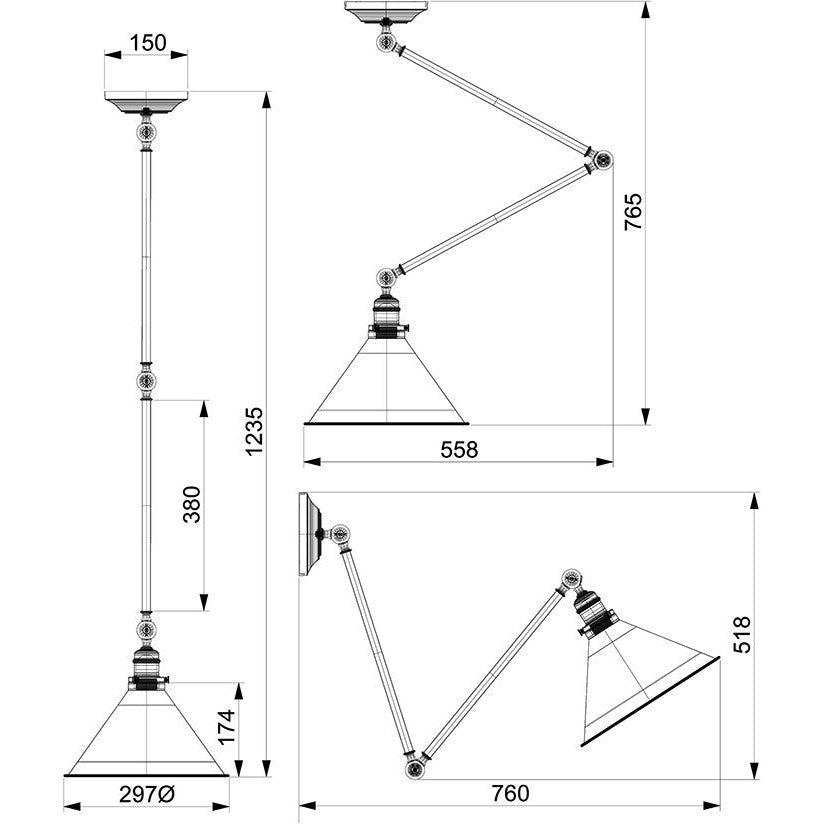 150
1235
380
174
297Ø
765
558
518
760